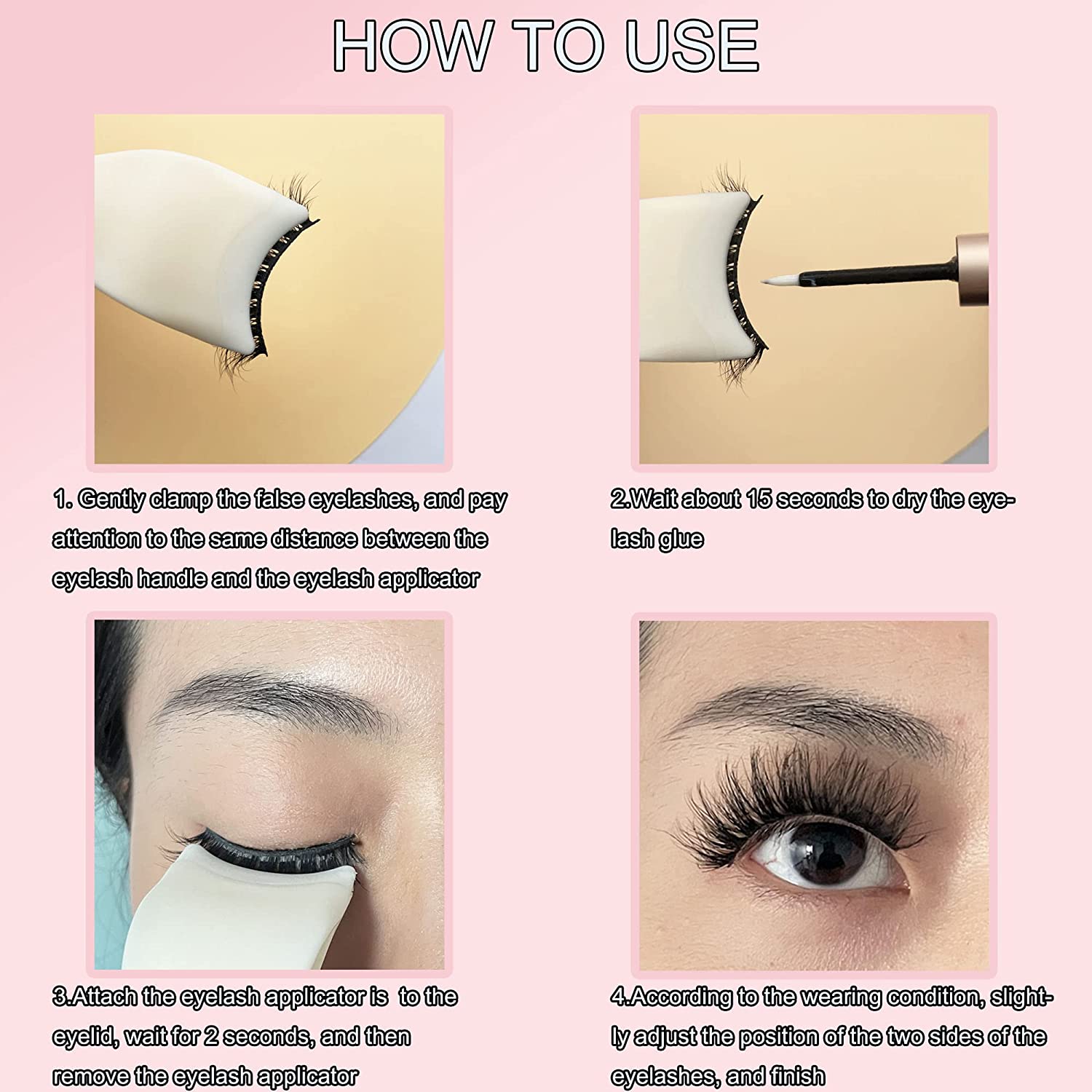 HOW TO USE

1. Gently clamp the false eyelashes, and pay attention to the same distance between the eyelash handle and the eyelash applicator

2.Wait about 15 seconds to dry the eyelash glue

3.Attach the eyelash applicator is to the eyelid, wait for 2 seconds, and then remove the eyelash applicator

4.According to the wearing condition, slightly adjust the position of the two sides of the eyelashes, and finish