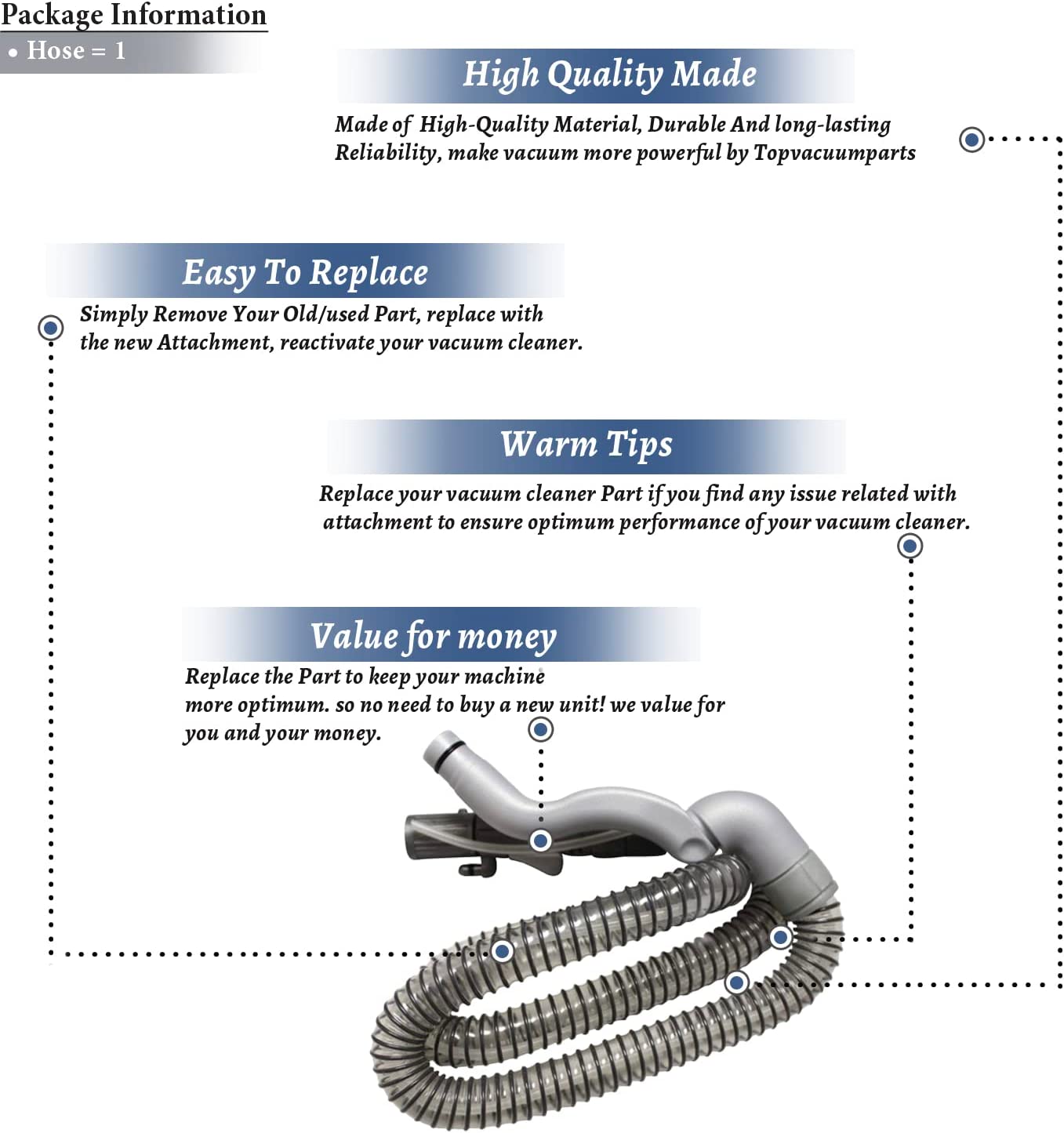 Package Information

• Hose = 1

High Quality Made

Made of High-Quality Material, Durable And long-lasting Reliability, make vacuum more powerful by Topvacuumparts

Easy To Replace

Simply Remove Your Old/used Part, replace with the new Attachment, reactivate your vacuum cleaner.

Warm Tips

Replace your vacuum cleaner Part if you find any issue related with attachment to ensure optimum performance of your vacuum cleaner.

Value for money

Replace the Part to keep your machine more optimum. so no need to buy a new unit! we value for you and your money.